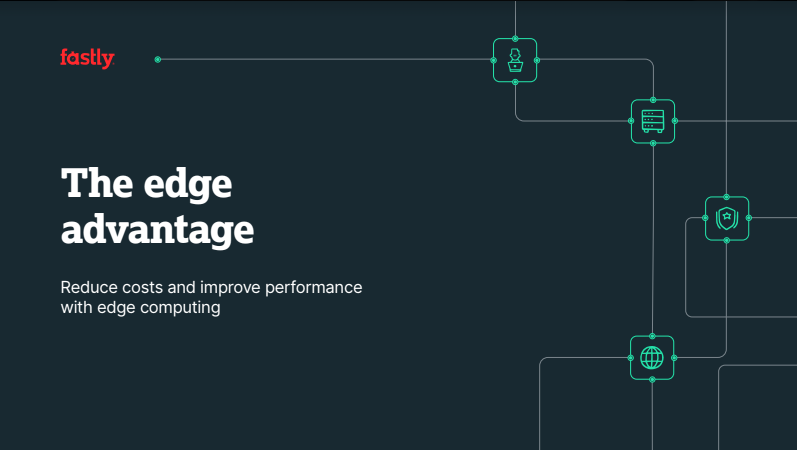 fastly

The edge advantage

Reduce costs and improve performance with edge computing